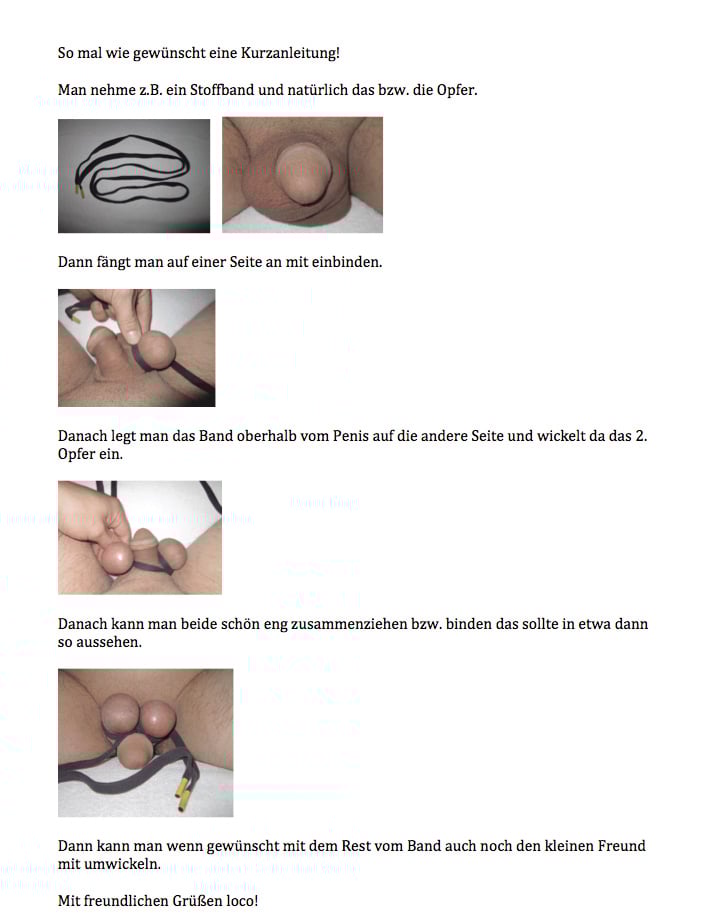 So mal wie gewünscht eine Kurzanleitung!

Man nehme z.B. ein Stoffband und natürlich das bzw. die Opfer.

Dann fängt man auf einer Seite an mit einbinden.

Danach legt man das Band oberhalb vom Penis auf die andere Seite und wickelt da das 2. Opfer ein.

Danach kann man beide schön eng zusammenziehen bzw. binden das sollte in etwa dann so aussehen.

Dann kann man wenn gewünscht mit dem Rest vom Band auch noch den kleinen Freund mit umwickeln.

Mit freundlichen Grüßen loco!